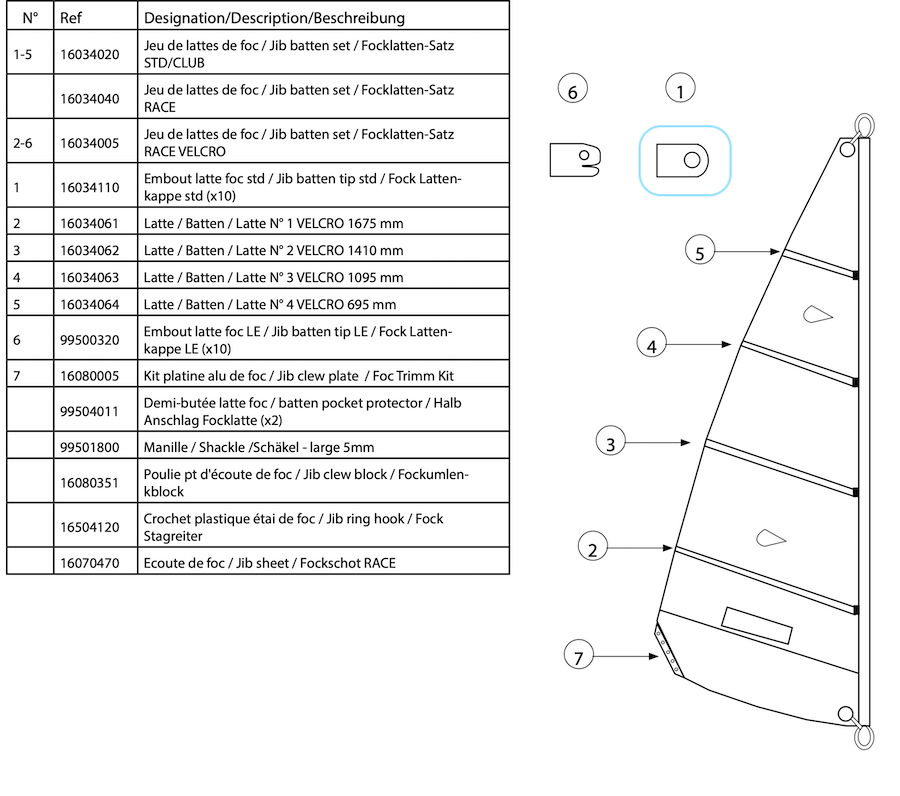 | N° | Ref | Designation/Description/Beschreibung |
|---|---|---|
| 1-5 | 16034020 | Jeu de lattes de foc / Jib batten set / Focklatten-Satz STD/CLUB |
| | 16034040 | Jeu de lattes de foc / Jib batten set / Focklatten-Satz RACE |
| 2-6 | 16034005 | Jeu de lattes de foc / Jib batten set / Focklatten-Satz RACE VELCRO |
| 1 | 16034110 | Embout latte foc std / Jib batten tip std / Fock Lattenkappe std (x10) |
| 2 | 16034061 | Latte / Batten / Latte N° 1 VELCRO 1675 mm |
| 3 | 16034062 | Latte / Batten / Latte N° 2 VELCRO 1410 mm |
| 4 | 16034063 | Latte / Batten / Latte N° 3 VELCRO 1095 mm |
| 5 | 16034064 | Latte / Batten / Latte N° 4 VELCRO 695 mm |
| 6 | 99500320 | Embout latte foc LE / Jib batten tip LE / Fock Lattenkappe LE (x10) |
| 7 | 16080005 | Kit platine alu de foc / Jib clew plate / Foc Trimm Kit |
| | 99504011 | Demi-butée latte foc / batten pocket protector / Halb Anschlag Focklatte (x2) |
| | 99501800 | Manille / Shackle /Schäkel - large 5mm |
| | 16080351 | Poulie pt d'écoute de foc / Jib clew block / Fockumlenkblock |
| | 16504120 | Crochet plastique étai de foc / Jib ring hook / Fock Stagreiter |
| | 16070470 | Ecoute de foc / Jib sheet / Fockschot RACE |

6
1
5
4
3
2
7