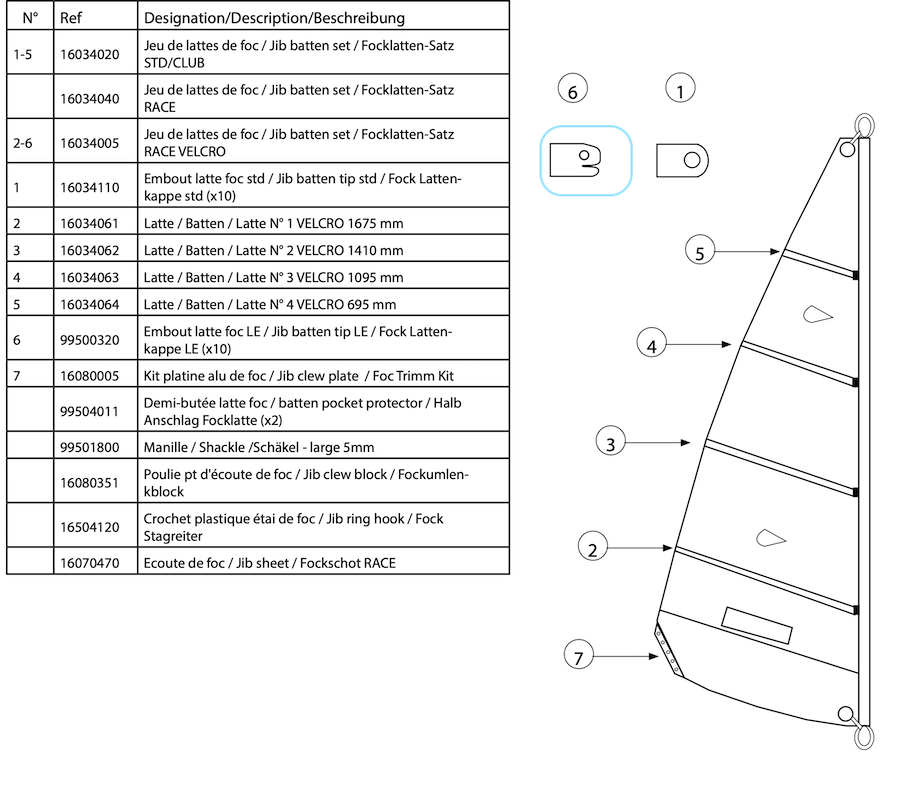 | N° | Ref | Designation/Description/Beschreibung |
|---|---|---|
| 1-5 | 16034020 | Jeu de lattes de foc / Jib batten set / Focklatten-Satz STD/CLUB |
|  | 16034040 | Jeu de lattes de foc / Jib batten set / Focklatten-Satz RACE |
| 2-6 | 16034005 | Jeu de lattes de foc / Jib batten set / Focklatten-Satz RACE VELCRO |
| 1 | 16034110 | Embout latte foc std / Jib batten tip std / Fock Lattenkappe std (x10) |
| 2 | 16034061 | Latte / Batten / Latte N° 1 VELCRO 1675 mm |
| 3 | 16034062 | Latte / Batten / Latte N° 2 VELCRO 1410 mm |
| 4 | 16034063 | Latte / Batten / Latte N° 3 VELCRO 1095 mm |
| 5 | 16034064 | Latte / Batten / Latte N° 4 VELCRO 695 mm |
| 6 | 99500320 | Embout latte foc LE / Jib batten tip LE / Fock Lattenkappe LE (x10) |
| 7 | 16080005 | Kit platine alu de foc / Jib clew plate / Foc Trimm Kit |
|  | 99504011 | Demi-butée latte foc / batten pocket protector / Halb Anschlag Focklatte (x2) |
|  | 99501800 | Manille / Shackle /Schäkel - large 5mm |
|  | 16080351 | Poulie pt d'écoute de foc / Jib clew block / Fockumlenkblock |
|  | 16504120 | Crochet plastique étai de foc / Jib ring hook / Fock Stagreiter |
|  | 16070470 | Ecoute de foc / Jib sheet / Fockschot RACE |

6 1

5

4

3

2

7